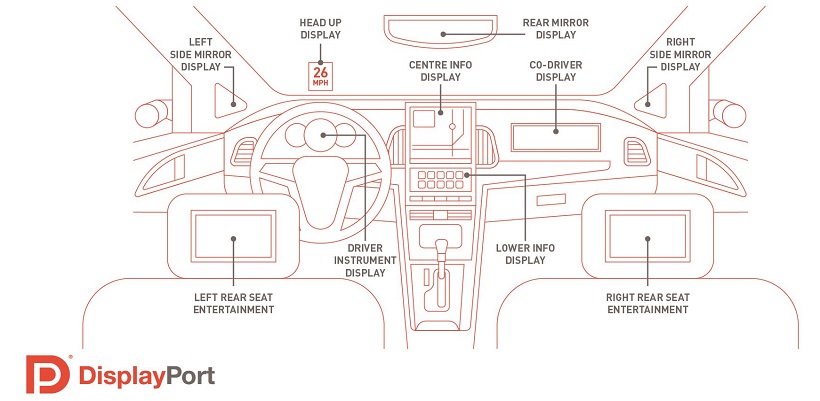 LEFT SIDE MIRROR DISPLAY

HEAD UP DISPLAY

26 MPH

REAR MIRROR DISPLAY

CENTRE INFO DISPLAY

CO-DRIVER DISPLAY

RIGHT SIDE MIRROR DISPLAY

DRIVER INSTRUMENT DISPLAY

LOWER INFO DISPLAY

LEFT REAR SEAT ENTERTAINMENT

RIGHT REAR SEAT ENTERTAINMENT

DisplayPort